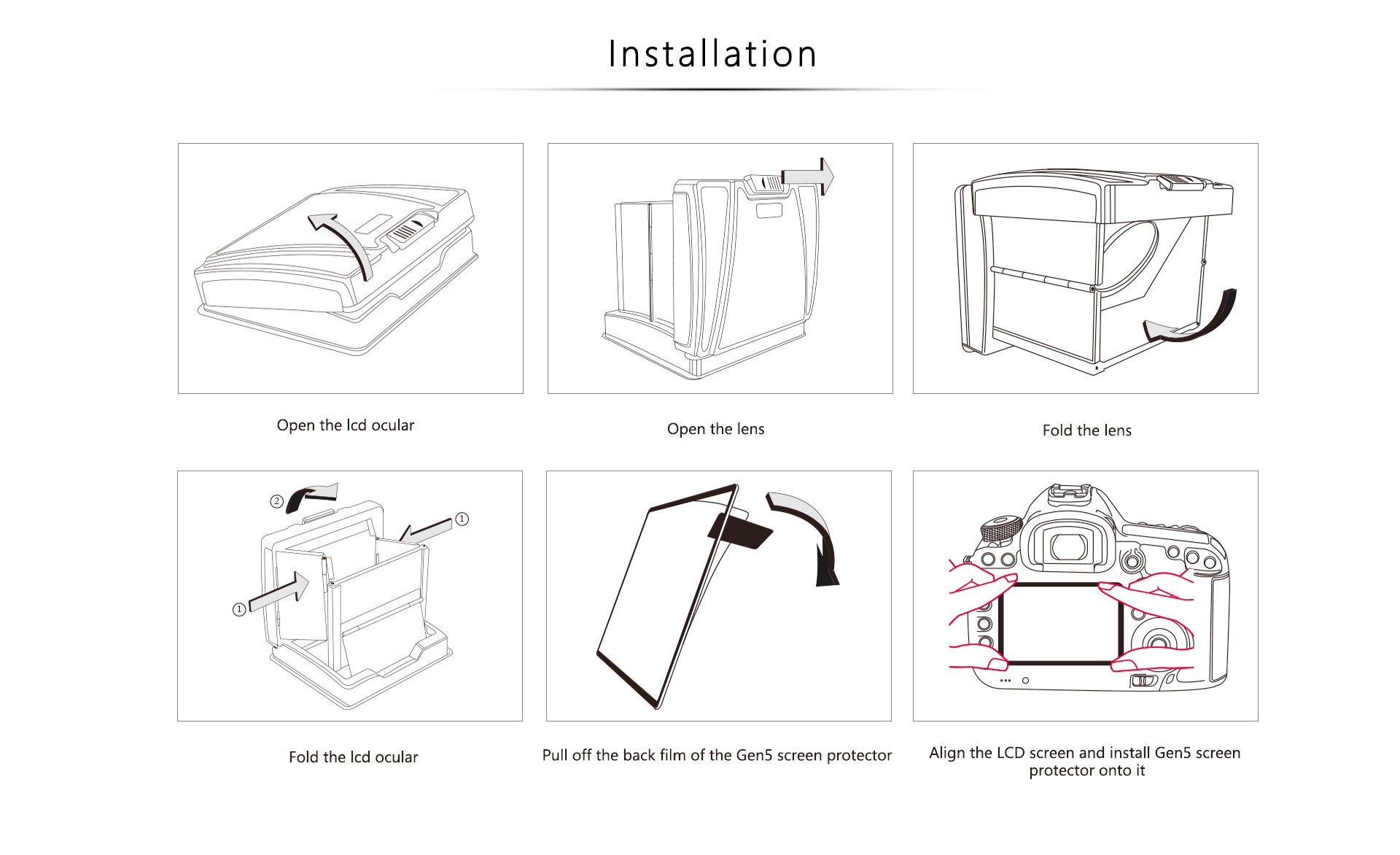 Installation

Open the lcd ocular

Open the lens

Fold the lens

②

①

①

Fold the lcd ocular

Pull off the back film of the Gen5 screen protector

Align the LCD screen and install Gen5 screen protector onto it