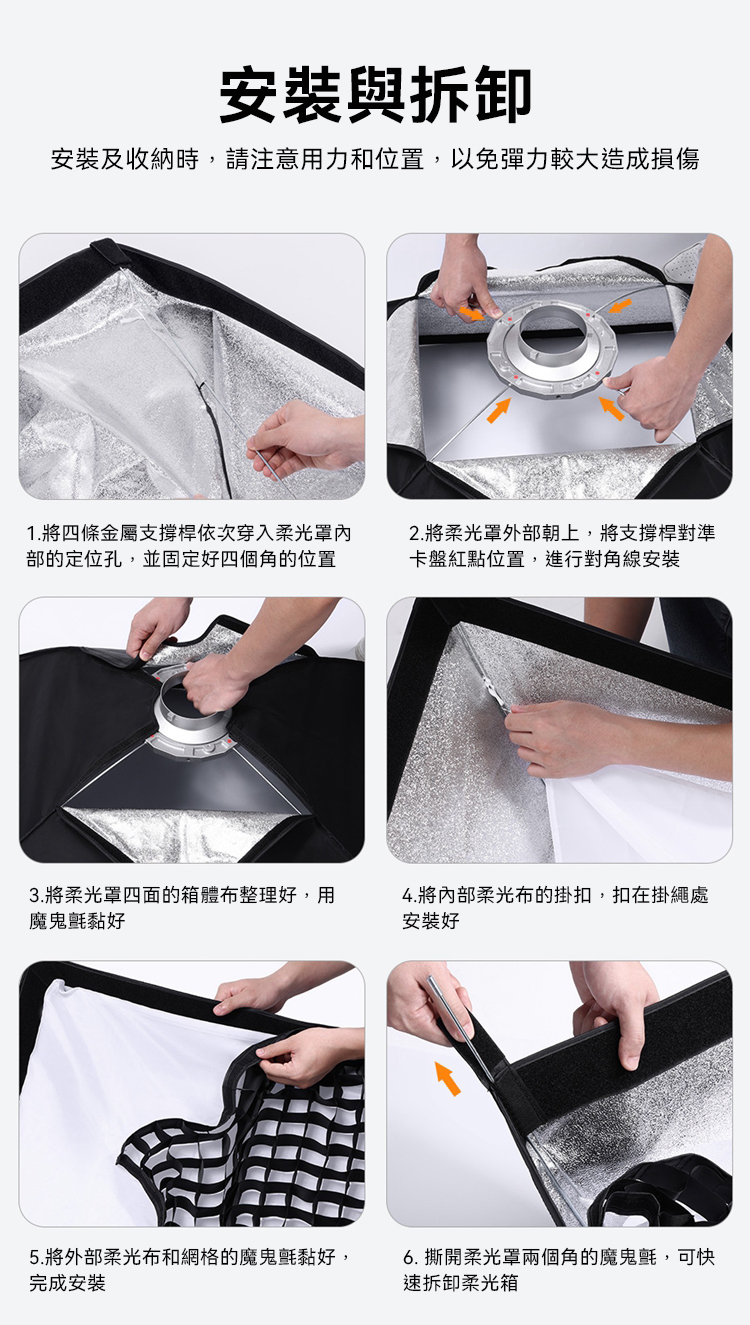 安裝與拆卸

安裝及收納時，請注意用力和位置，以免彈力較大造成損傷

1.將四條金屬支撐桿依次穿入柔光罩內部的定位孔，並固定好四個角的位置

2.將柔光罩外部朝上，將支撐桿對準卡盤紅點位置，進行對角線安裝

3.將柔光罩四面的箱體布整理好，用魔鬼氈黏好

4.將內部柔光布的掛扣，扣在掛繩處安裝好

5.將外部柔光布和網格的魔鬼氈黏好，完成安裝

6. 撕開柔光罩兩個角的魔鬼氈，可快速拆卸柔光箱