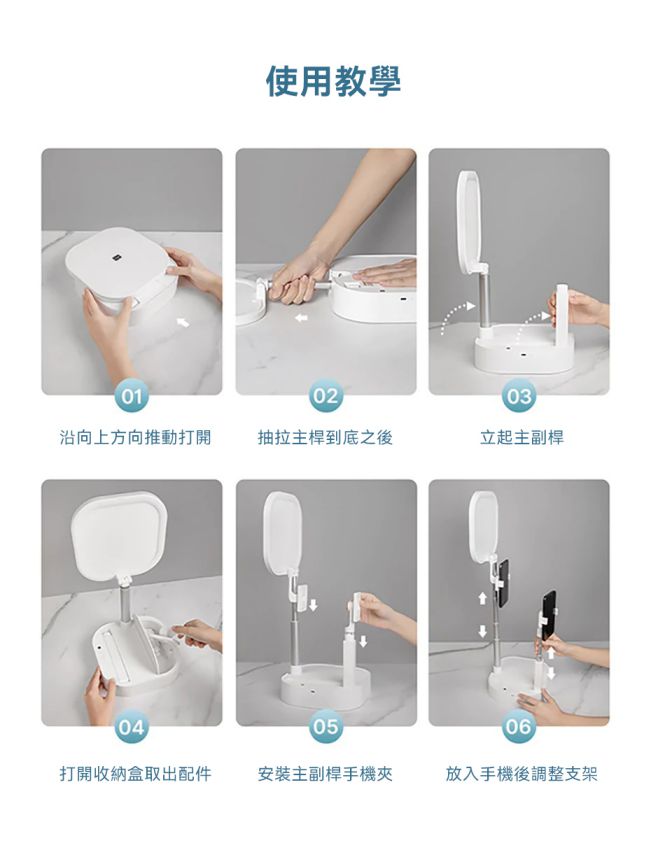 使用教學

01
沿向上方向推動打開

02
抽拉主桿到底之後

03
立起主副桿

04
打開收納盒取出配件

05
安裝主副桿手機夾

06
放入手機後調整支架