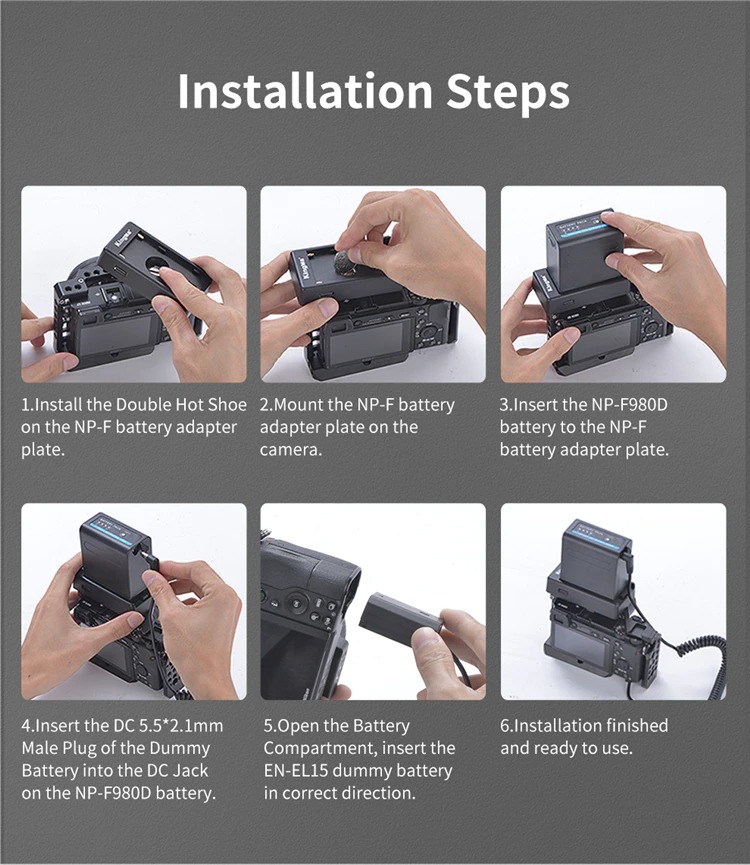 Installation Steps

1.Install the Double Hot Shoe on the NP-F battery adapter plate.

2.Mount the NP-F battery adapter plate on the camera.

3.Insert the NP-F980D battery to the NP-F battery adapter plate.

4.Insert the DC 5.5*2.1mm Male Plug of the Dummy Battery into the DC Jack on the NP-F980D battery.

5.Open the Battery Compartment, insert the EN-EL15 dummy battery in correct direction.

6.Installation finished and ready to use.