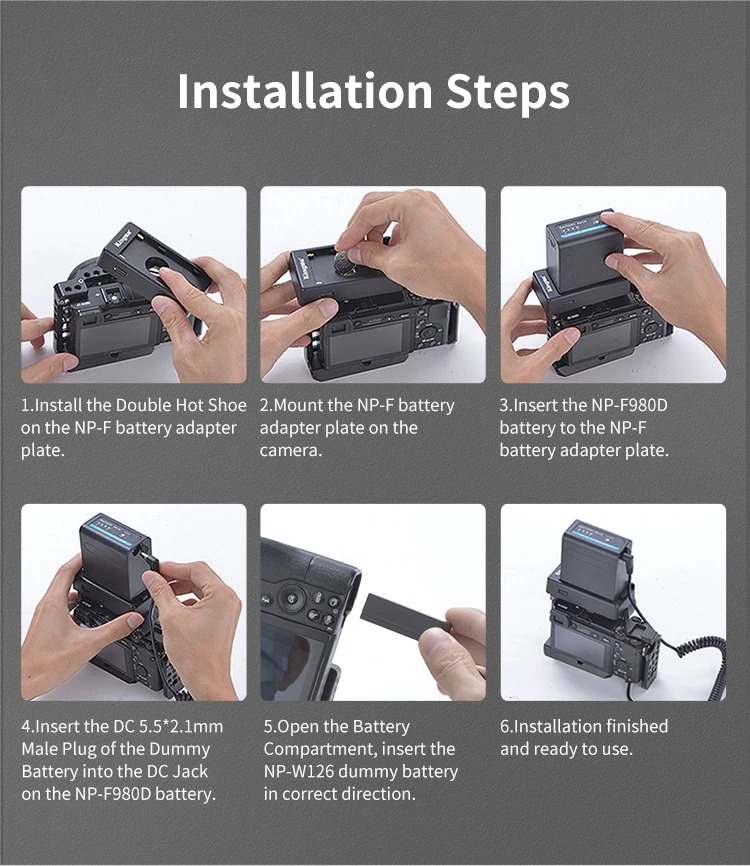 Installation Steps

1.Install the Double Hot Shoe on the NP-F battery adapter plate.

2.Mount the NP-F battery adapter plate on the camera.

3.Insert the NP-F980D battery to the NP-F battery adapter plate.

4.Insert the DC 5.5*2.1mm Male Plug of the Dummy Battery into the DC Jack on the NP-F980D battery.

5.Open the Battery Compartment, insert the NP-W126 dummy battery in correct direction.

6.Installation finished and ready to use.